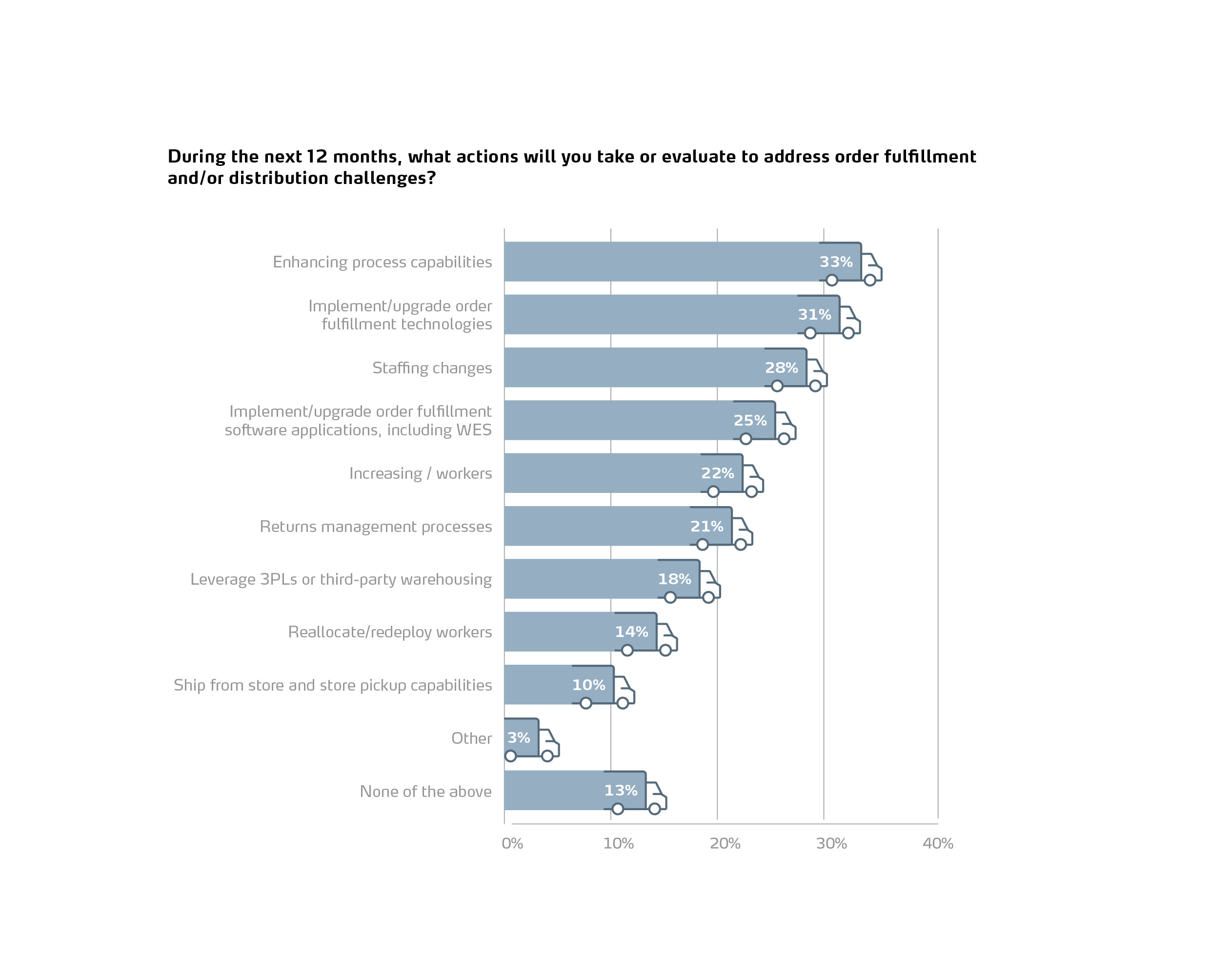 During the next 12 months, what actions will you take or evaluate to address order fulfillment and/or distribution challenges?

Enhancing process capabilities 33%
Implement/upgrade order fulfillment technologies 31%
Staffing changes 28%
Implement/upgrade order fulfillment software applications, including WES 25%
Increasing / workers 22%
Returns management processes 21%
Leverage 3PLs or third-party warehousing 18%
Reallocate/redeploy workers 14%
Ship from store and store pickup capabilities 10%
Other 3%
None of the above 13%

0% 10% 20% 30% 40%